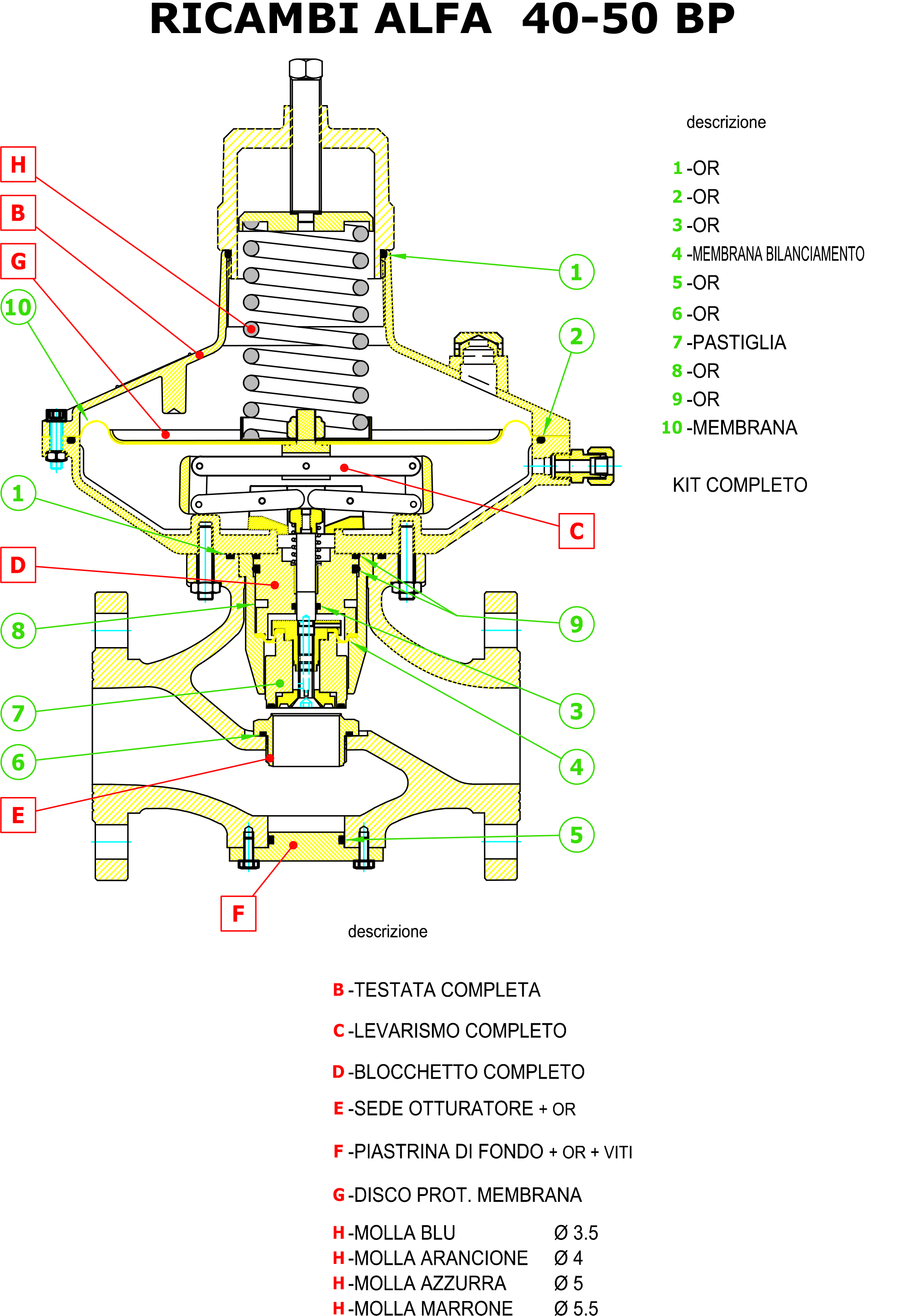 RICAMBI ALFA 40-50 BP

H
B
G
10
1
D
8
7
6
E
F
1
2
C
9
3
4
5

descrizione

1 -OR
2 -OR
3 -OR
4 -MEMBRANA BILANCIAMENTO
5 -OR
6 -OR
7 -PASTIGLIA
8 -OR
9 -OR
10 -MEMBRANA

KIT COMPLETO

descrizione

B -TESTATA COMPLETA

C -LEVARISMO COMPLETO

D -BLOCCHETTO COMPLETO

E -SEDE OTTURATORE + OR

F -PIASTRINA DI FONDO + OR + VITI

G -DISCO PROT. MEMBRANA

H -MOLLA BLU Ø 3.5
H -MOLLA ARANCIONE Ø 4
H -MOLLA AZZURRA Ø 5
H -MOLLA MARRONE Ø 5.5