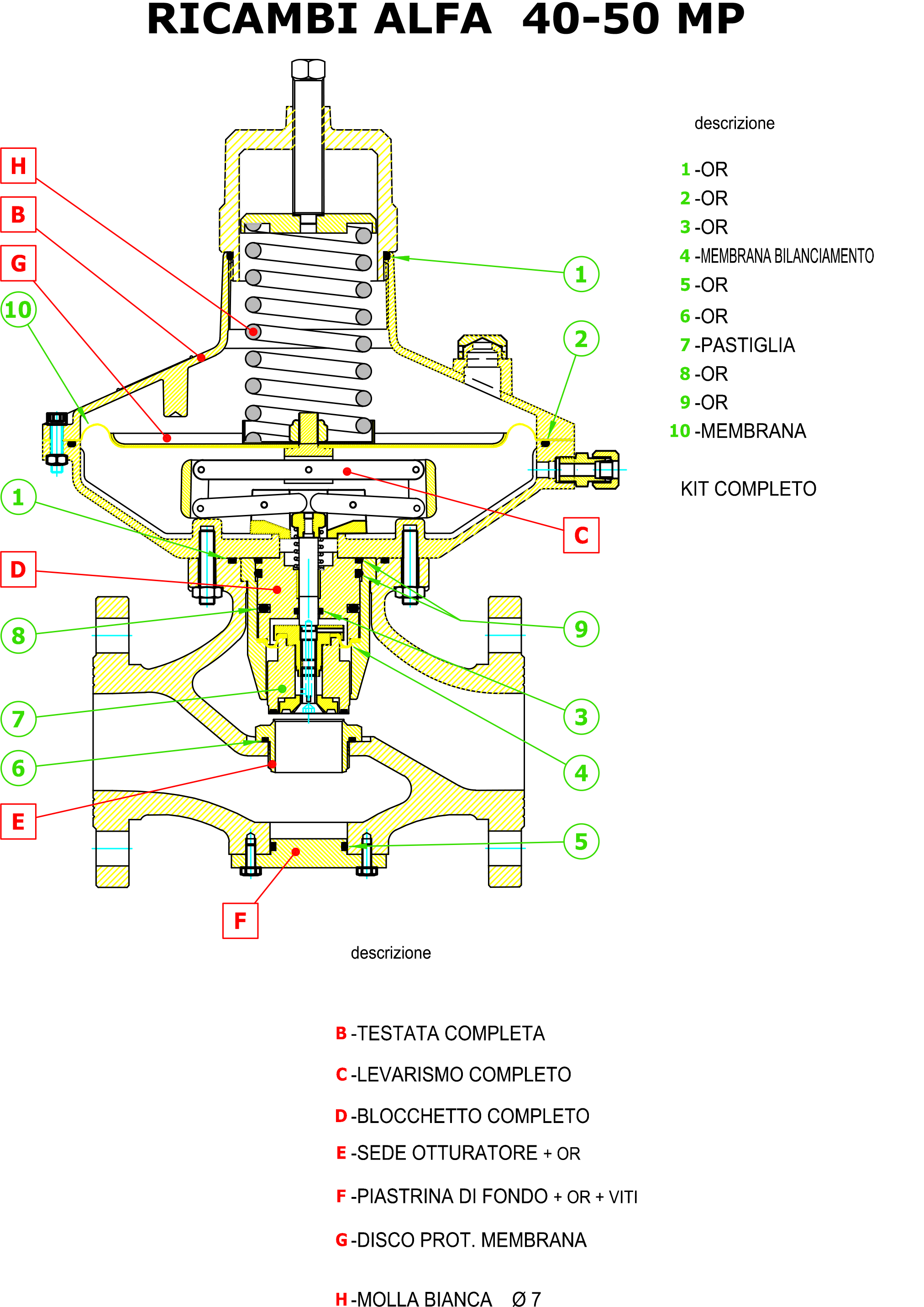 RICAMBI ALFA 40-50 MP

H
B
G
10
1
D
8
7
6
E
F
1
2
C
9
3
4
5

descrizione

1 -OR
2 -OR
3 -OR
4 -MEMBRANA BILANCIAMENTO
5 -OR
6 -OR
7 -PASTIGLIA
8 -OR
9 -OR
10 -MEMBRANA

KIT COMPLETO

descrizione

B -TESTATA COMPLETA

C -LEVARISMO COMPLETO

D -BLOCCHETTO COMPLETO

E -SEDE OTTURATORE + OR

F -PIASTRINA DI FONDO + OR + VITI

G -DISCO PROT. MEMBRANA

H -MOLLA BIANCA Ø 7